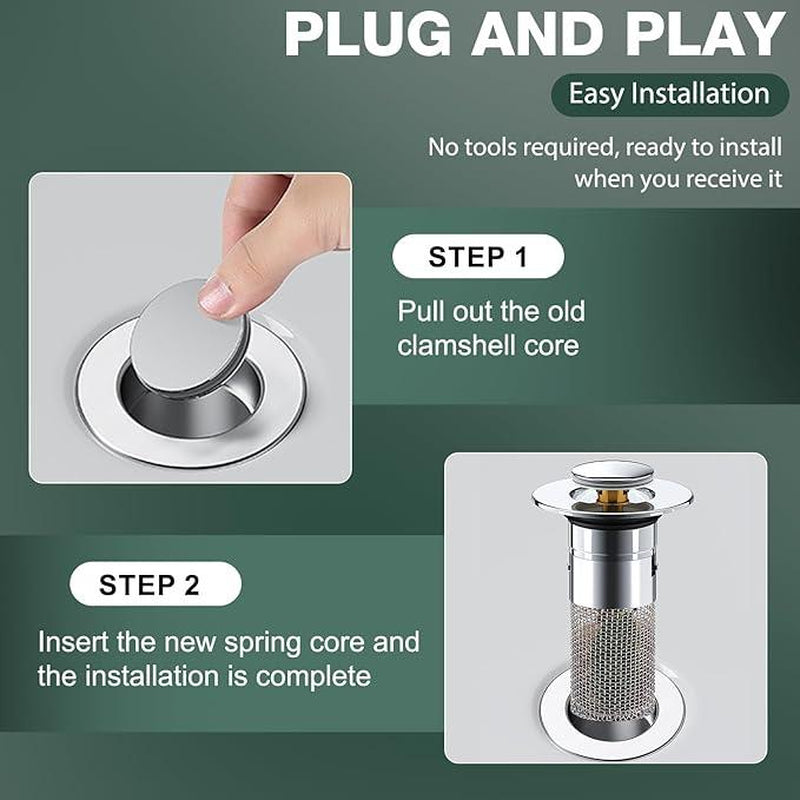 PLUG AND PLAY

Easy Installation

No tools required, ready to install when you receive it

STEP 1

Pull out the old clamshell core

STEP 2

Insert the new spring core and the installation is complete